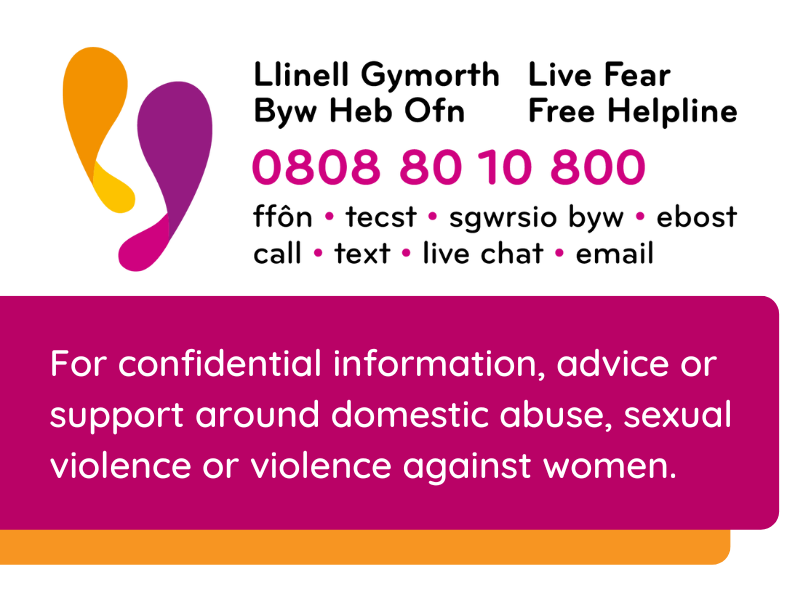 Llinell Gymorth Byw Heb Ofn

Live Fear Free Helpline

0808 80 10 800

ffôn • tecst • sgwrsio byw • ebost
call • text • live chat • email

For confidential information, advice or support around domestic abuse, sexual violence or violence against women.